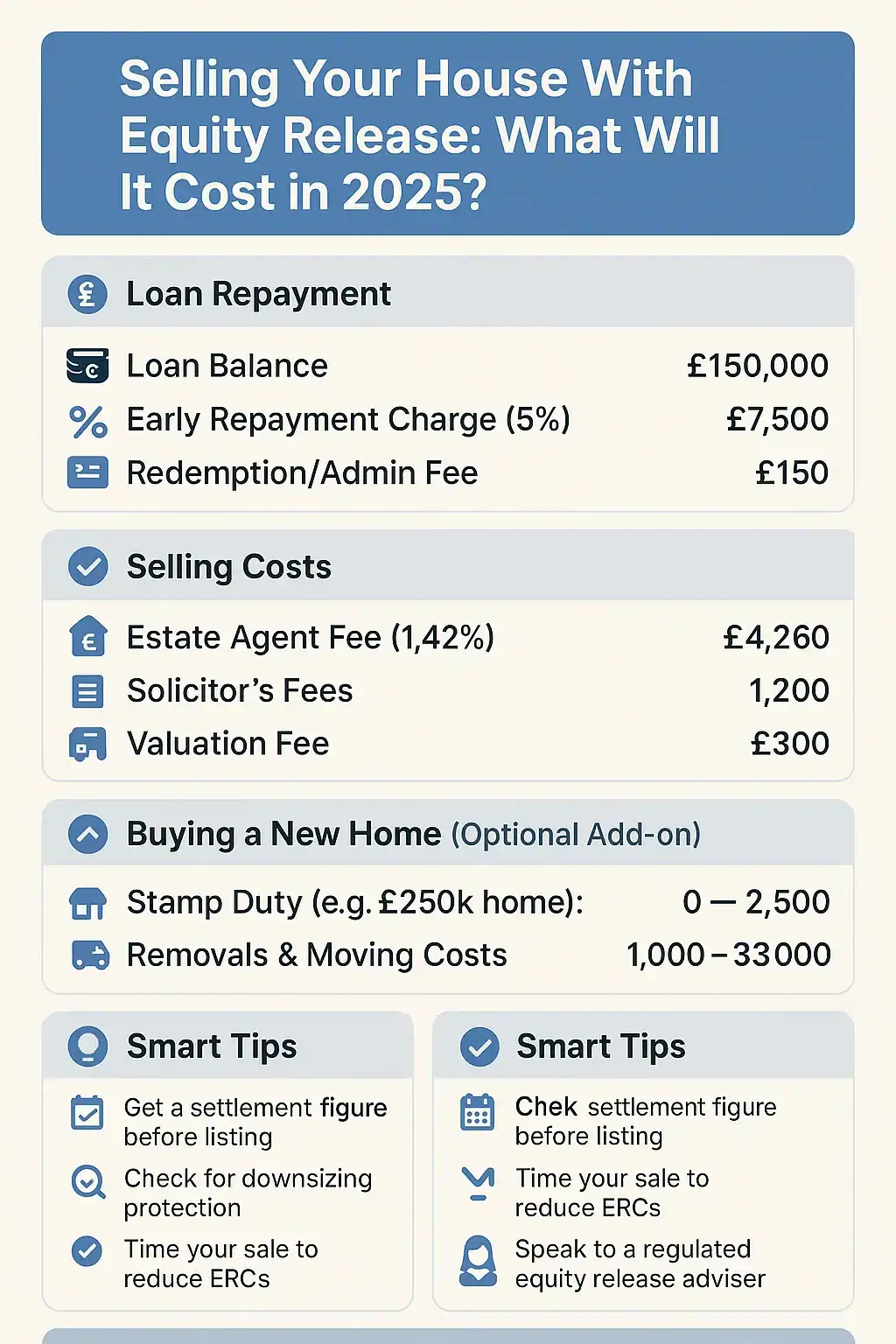 Selling Your House With Equity Release: What Will It Cost in 2025?

Loan Repayment

| | |
|---|---|
| Loan Balance | £150,000 |
| Early Repayment Charge (5%) | £7,500 |
| Redemption/Admin Fee | £150 |

Selling Costs

| | |
|---|---|
| Estate Agent Fee (1,42%) | £4,260 |
| Solicitor's Fees | 1,200 |
| Valuation Fee | £300 |

Buying a New Home (Optional Add-on)

| | |
|---|---|
| Stamp Duty (e.g. £250k home): | 0 — 2,500 |
| Removals & Moving Costs | 1,000 – 33000 |

Smart Tips

Get a settlement figure before listing

Check for downsizing protection

Time your sale to reduce ERCs

Smart Tips

Chek settlement figure before listing

Time your sale to reduce ERCs

Speak to a regulated equity release adviser